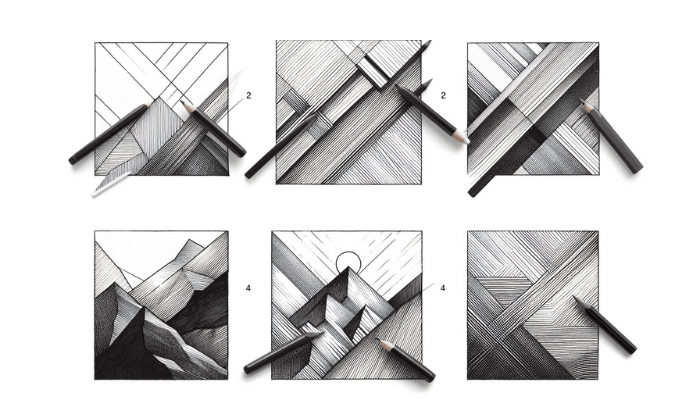 2
2
4
4